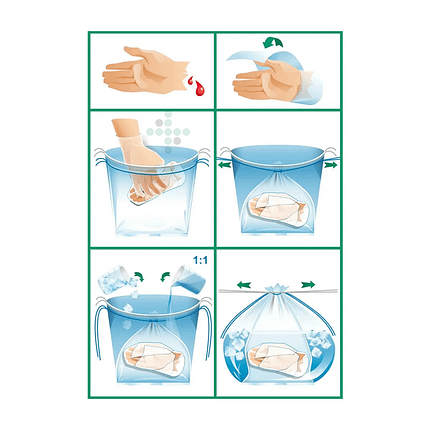 1:1