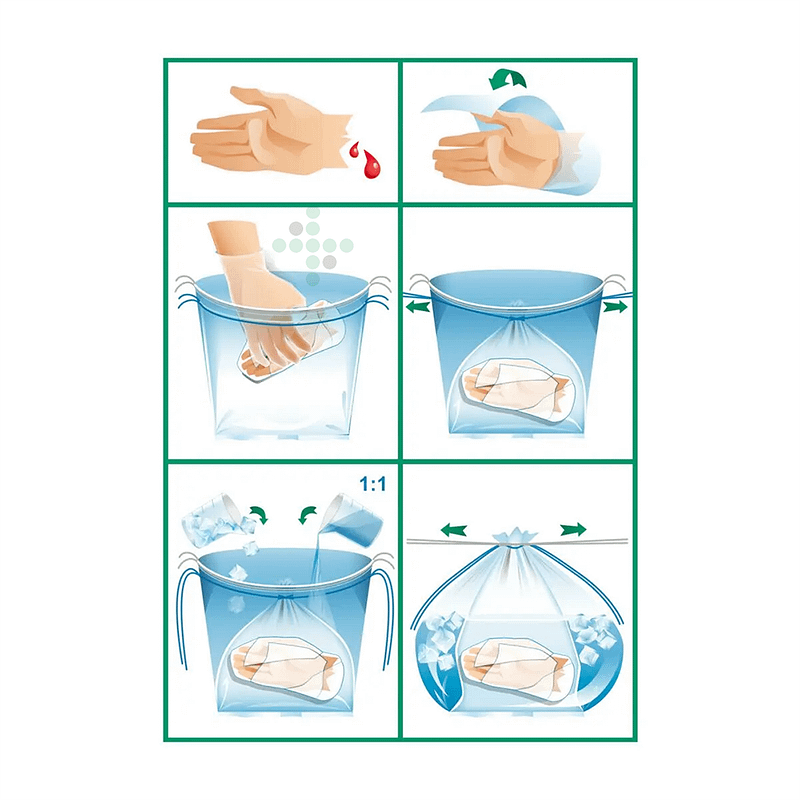 1:1