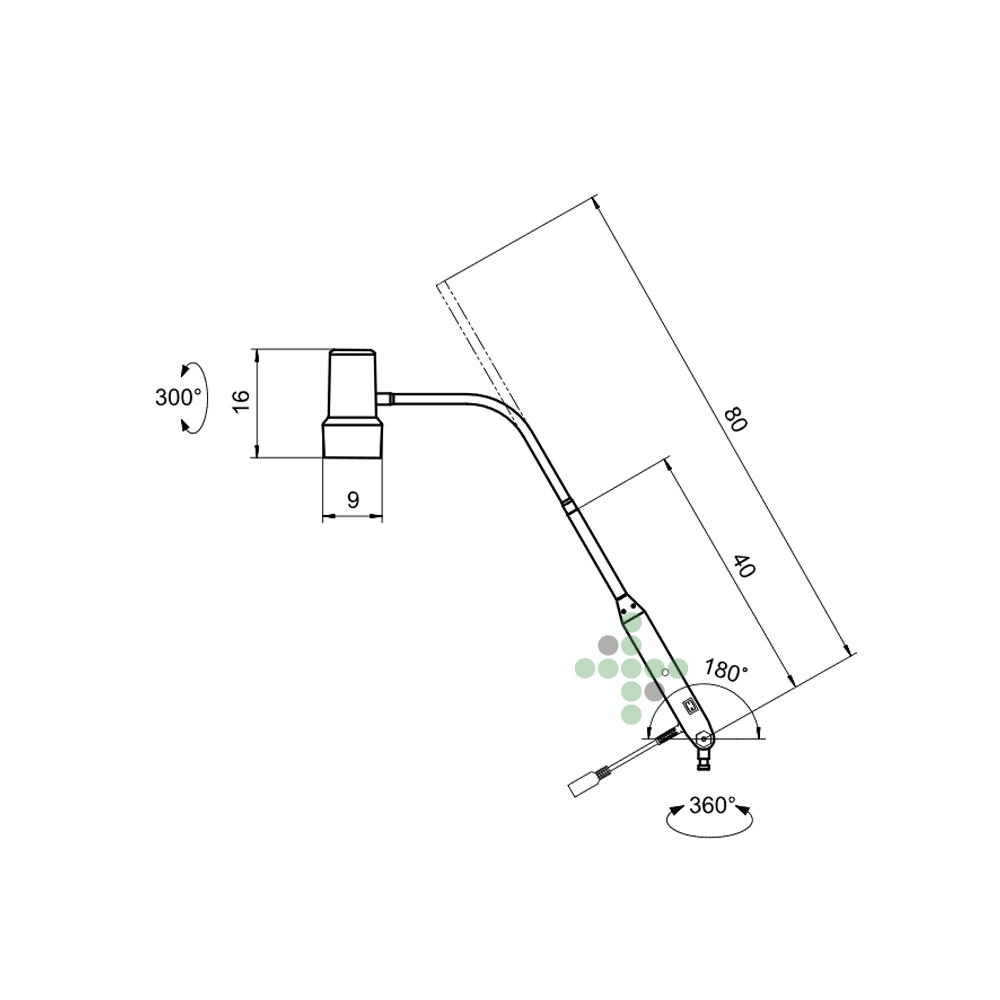 300°
16
9
80
40
180°
360°