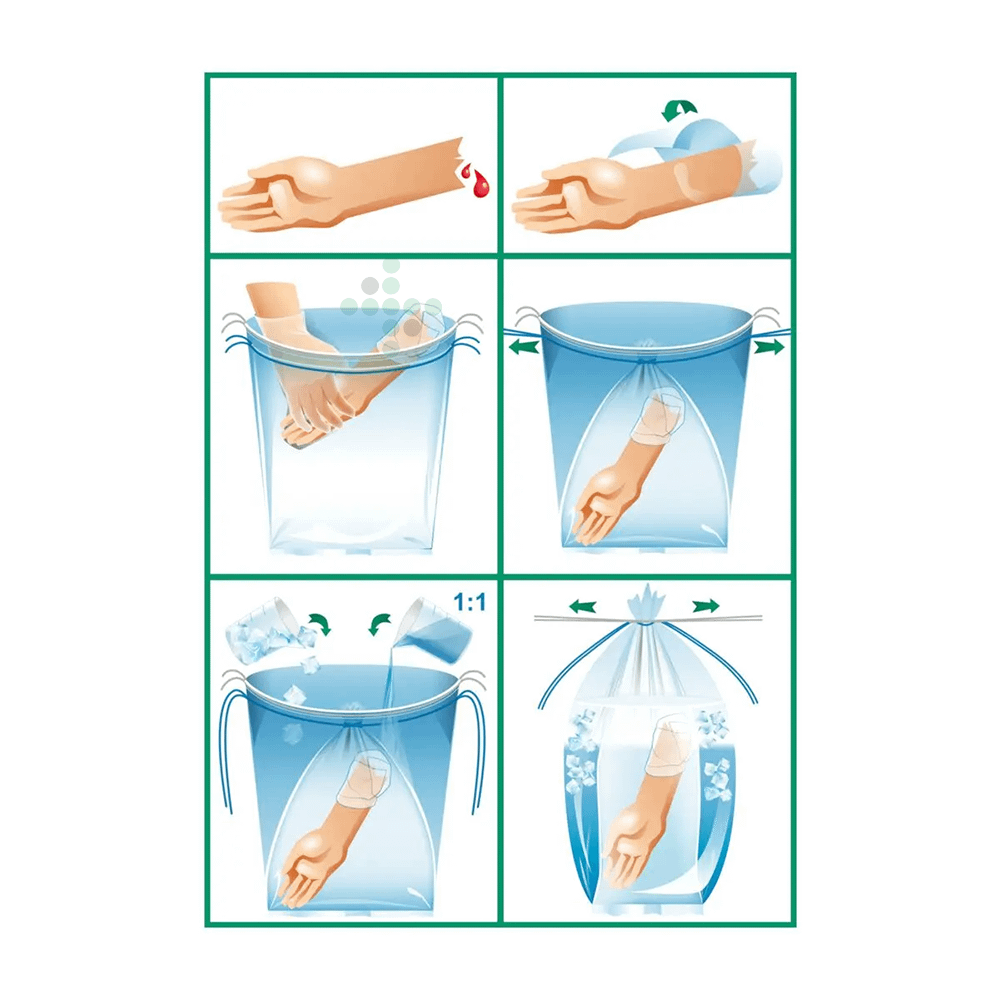 1:1